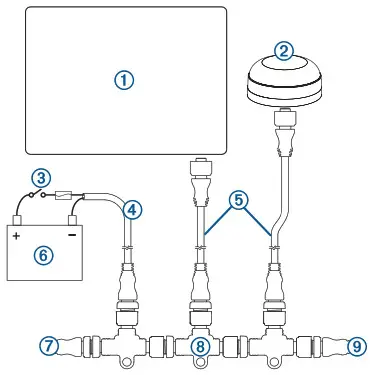 ①
②
③
④
⑤
+
−
⑥
⑦
⑧
⑨