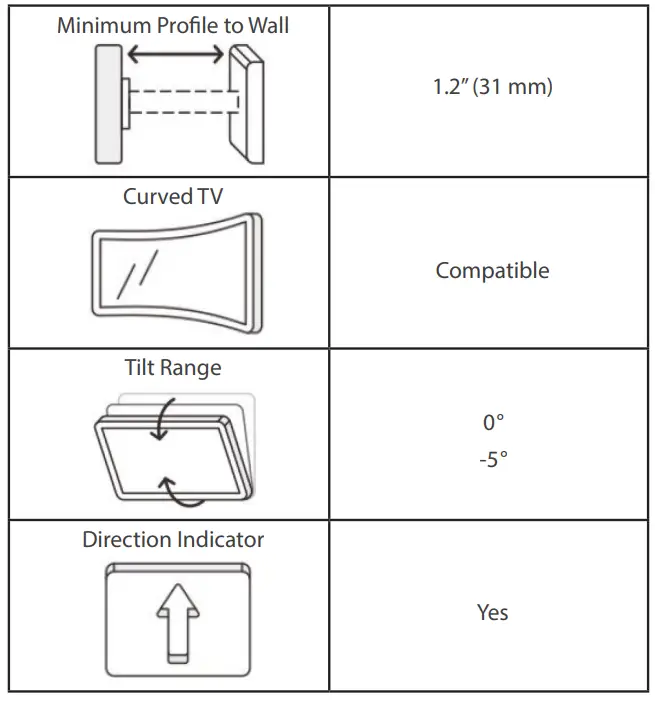 | | |
|---|---|
| Minimum Profile to Wall | 1.2″ (31 mm) |
| Curved TV | Compatible |
| Tilt Range | 0° -5° |
| Direction Indicator | Yes |