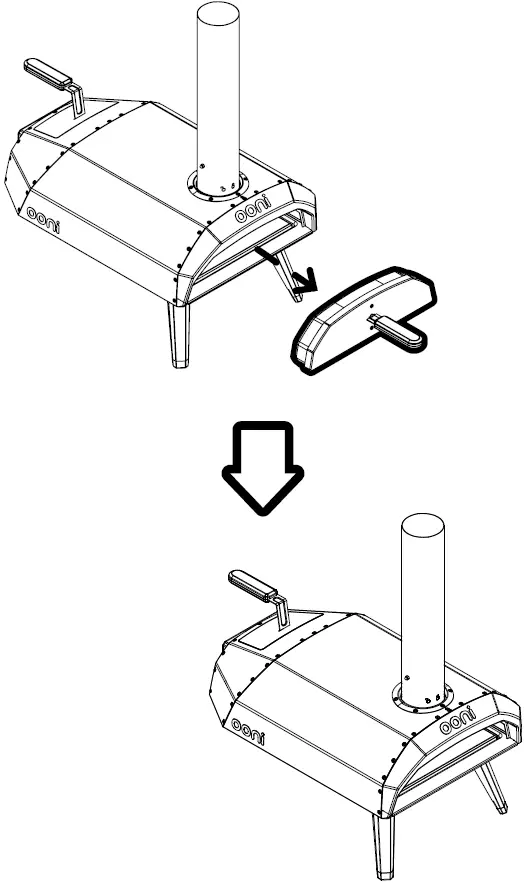 ooni
ooni
ooni
ooni