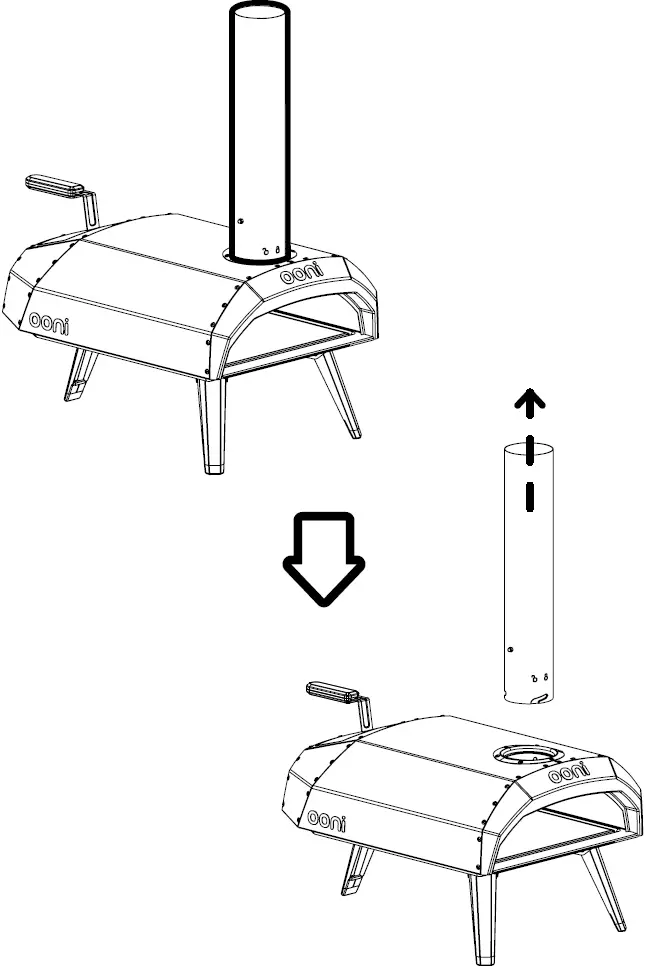 ooni
ooni
ooni
ooni