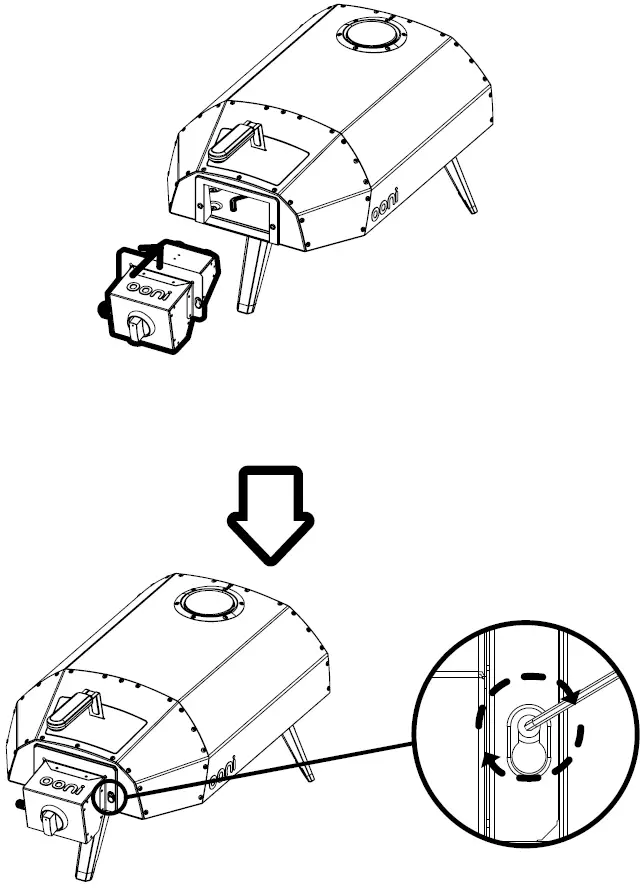 ooni

ooni

ooni

ooni