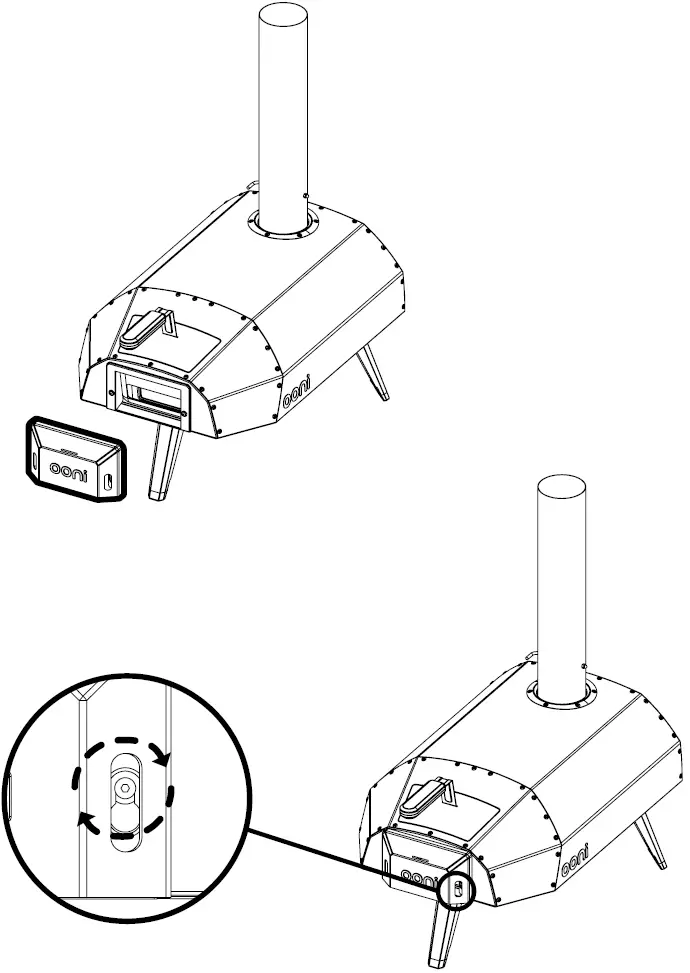 ooni

ooni

ooni

ooni