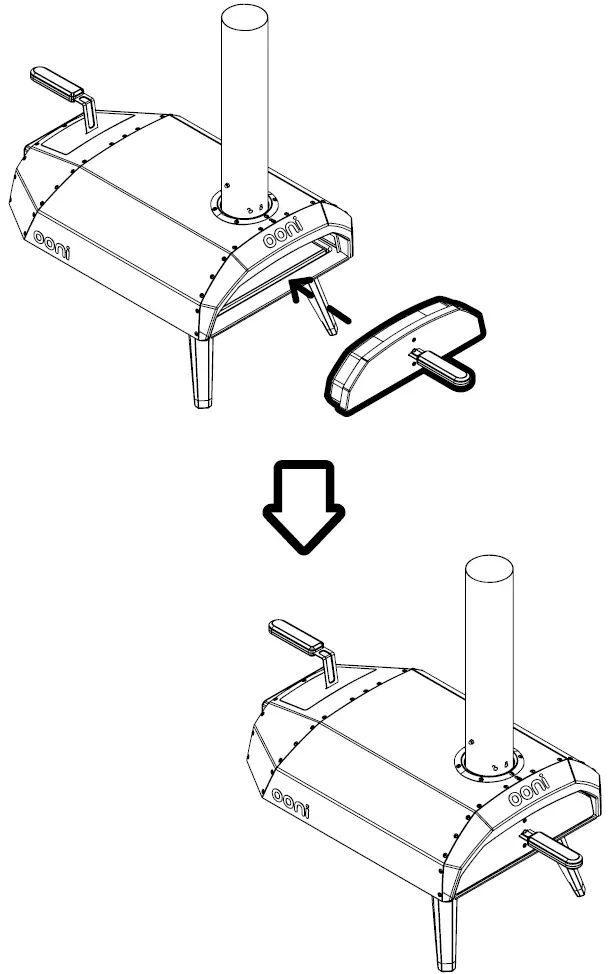 ooni
ooni
ooni
ooni