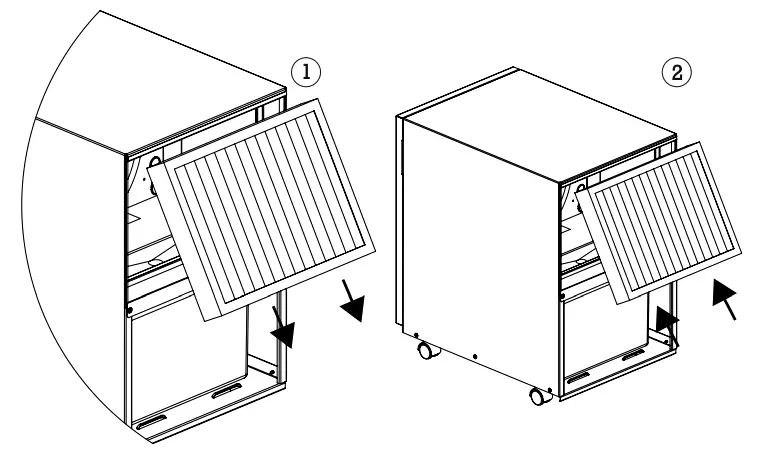 ①

②