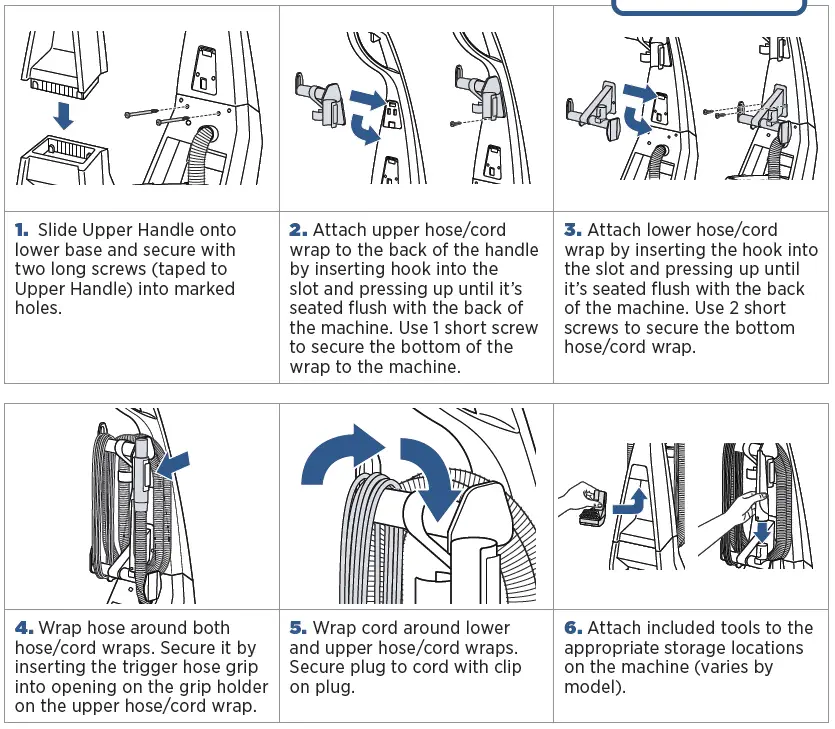 1. Slide Upper Handle onto lower base and secure with two long screws (taped to Upper Handle) into marked holes.

2. Attach upper hose/cord wrap to the back of the handle by inserting hook into the slot and pressing up until it's seated flush with the back of the machine. Use 1 short screw to secure the bottom of the wrap to the machine.

3. Attach lower hose/cord wrap by inserting the hook into the slot and pressing up until it's seated flush with the back of the machine. Use 2 short screws to secure the bottom hose/cord wrap.

4. Wrap hose around both hose/cord wraps. Secure it by inserting the trigger hose grip into opening on the grip holder on the upper hose/cord wrap.

5. Wrap cord around lower and upper hose/cord wraps. Secure plug to cord with clip on plug.

6. Attach included tools to the appropriate storage locations on the machine (varies by model).