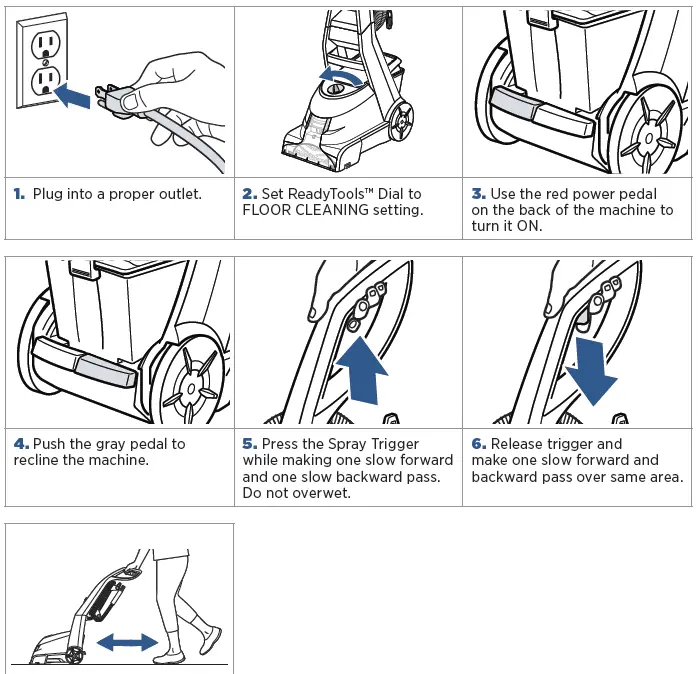 1. Plug into a proper outlet.

2. Set ReadyTools™ Dial to FLOOR CLEANING setting.

3. Use the red power pedal on the back of the machine to turn it ON.

4. Push the gray pedal to recline the machine.

5. Press the Spray Trigger while making one slow forward and one slow backward pass. Do not overwet.

6. Release trigger and make one slow forward and backward pass over same area.