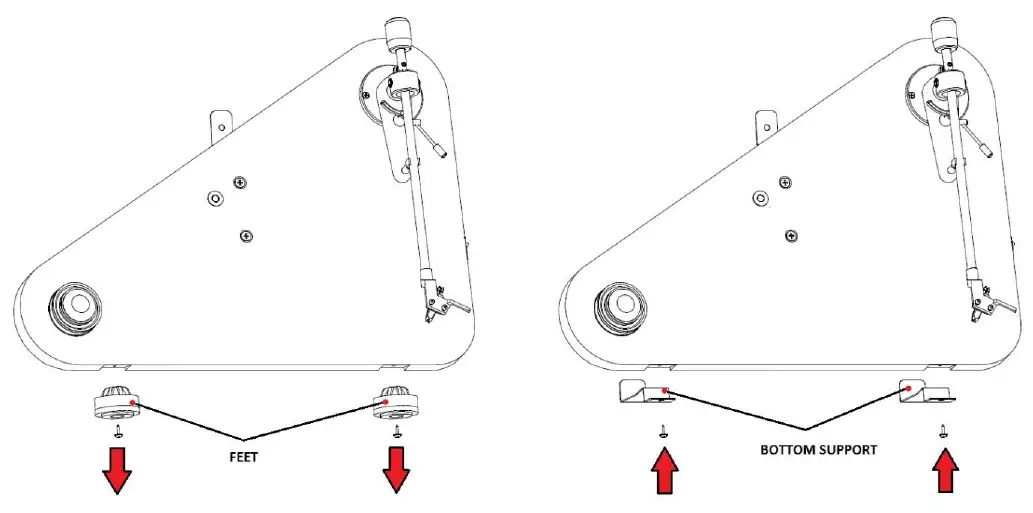 FEET

BOTTOM SUPPORT