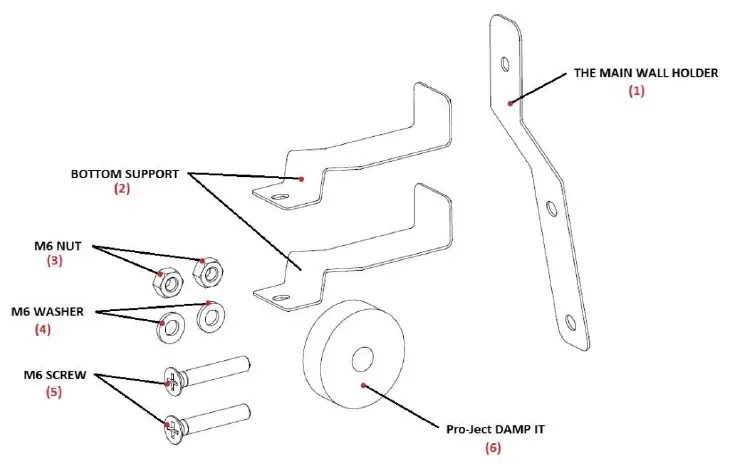 THE MAIN WALL HOLDER
(1)

BOTTOM SUPPORT
(2)

M6 NUT
(3)

M6 WASHER
(4)

M6 SCREW
(5)

Pro-Ject DAMP IT
(6)