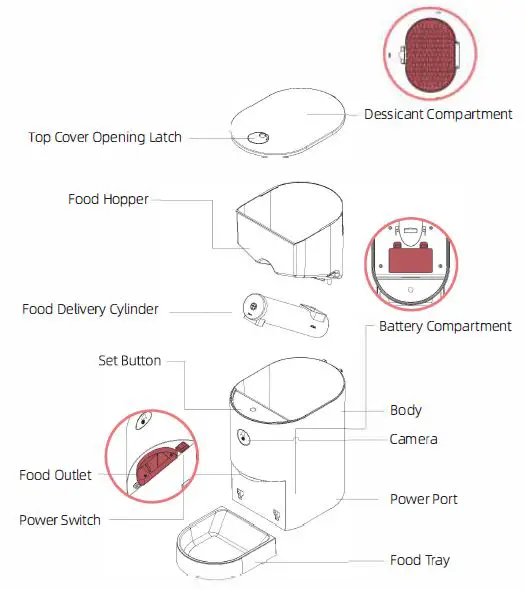 Dessicant Compartment

Top Cover Opening Latch

Food Hopper

Food Delivery Cylinder

Battery Compartment

Set Button

Body

Camera

Food Outlet

Power Port

Power Switch

Food Tray