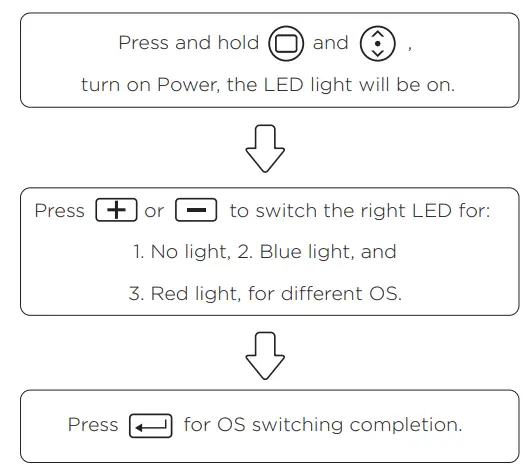 Press and hold and ,
turn on Power, the LED light will be on.

Press + or − to switch the right LED for:
1. No light, 2. Blue light, and
3. Red light, for different OS.

Press for OS switching completion.