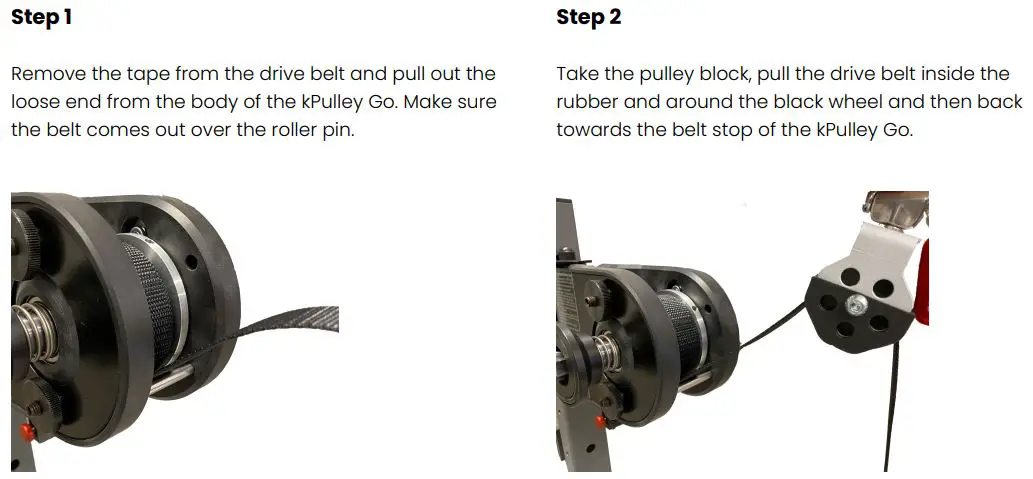 Step 1

Remove the tape from the drive belt and pull out the loose end from the body of the kPulley Go. Make sure the belt comes out over the roller pin.

Step 2

Take the pulley block, pull the drive belt inside the rubber and around the black wheel and then back towards the belt stop of the kPulley Go.