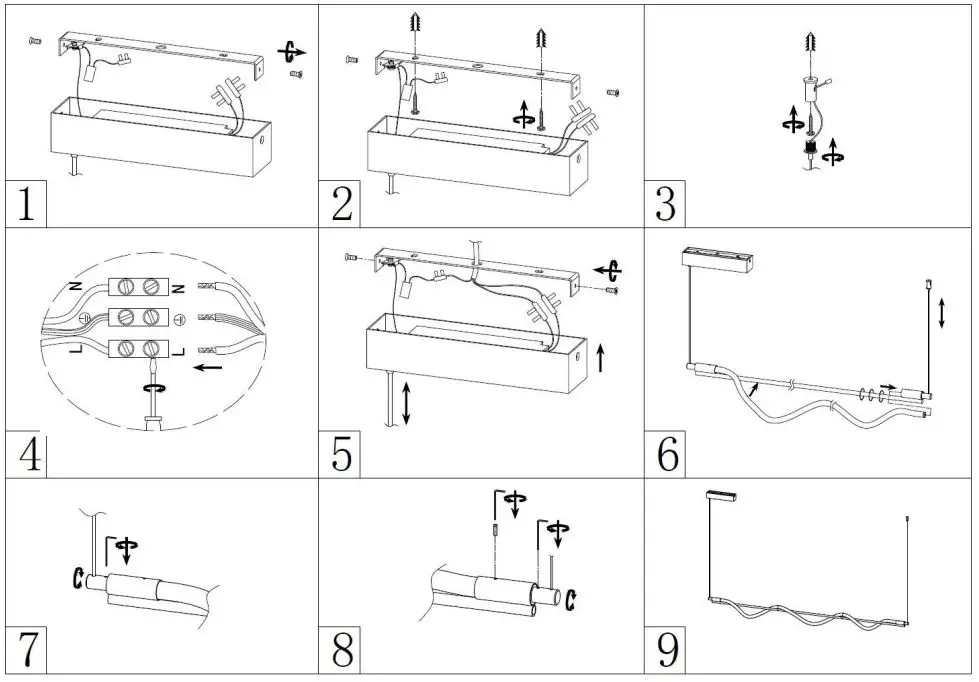 1

2

3

N
N
L
L

4

5

6

C

7

C

8

9