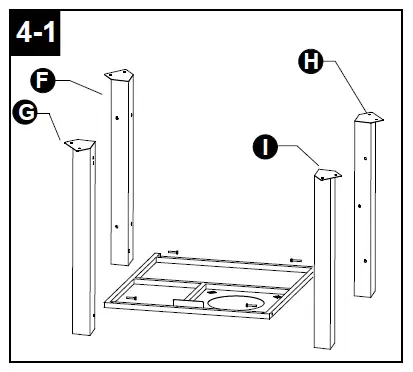 4-1

F

G

H

I