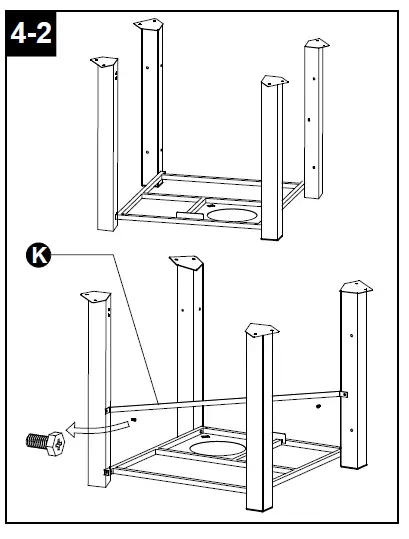 4-2

K