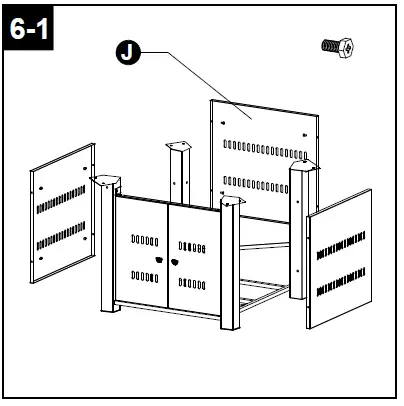 6-1

J