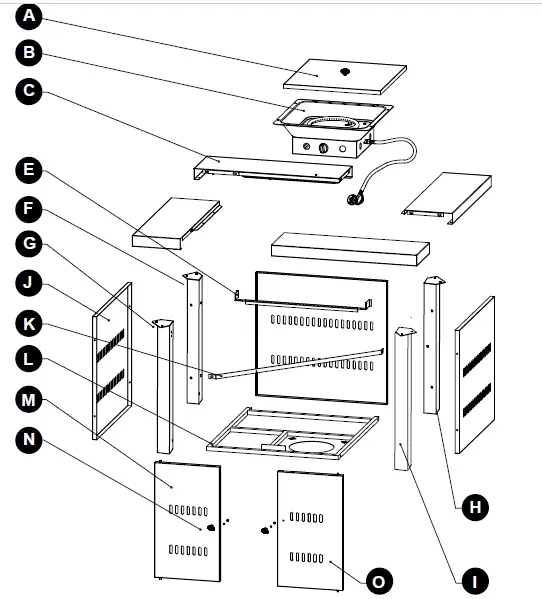 A
B
C
E
F
G
J
K
L
M
N
H
O
I