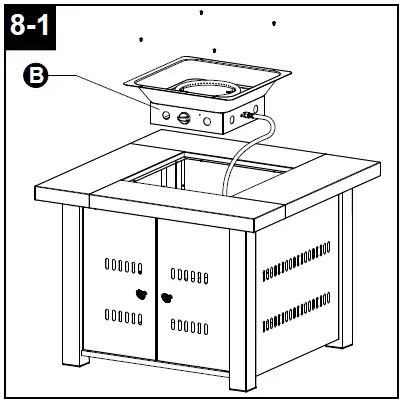 8-1

B