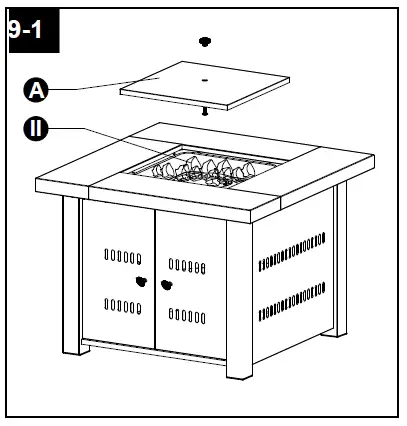 9-1

A

II