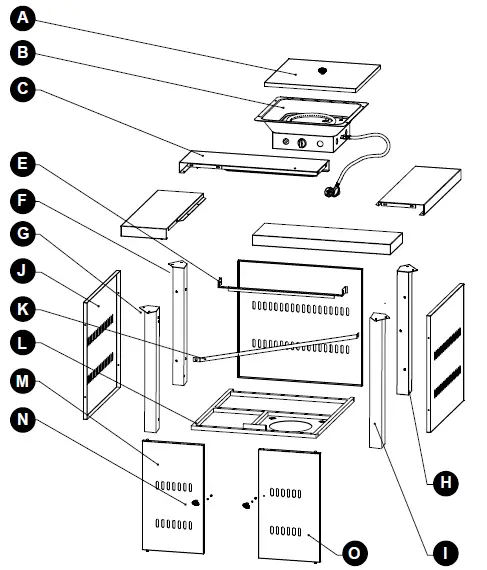 A
B
C
E
F
G
J
K
L
M
N
H
I
O