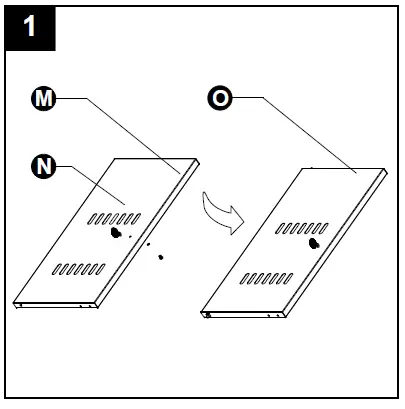 1

M

N

O