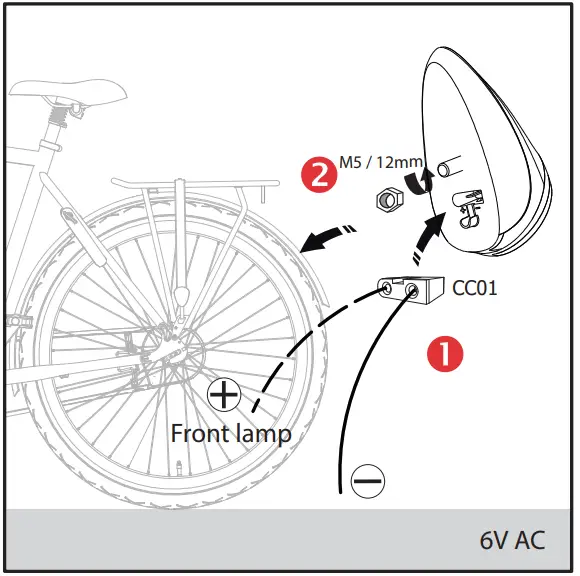 2 M5 / 12mm

CC01

1

+

Front lamp

−

6V AC