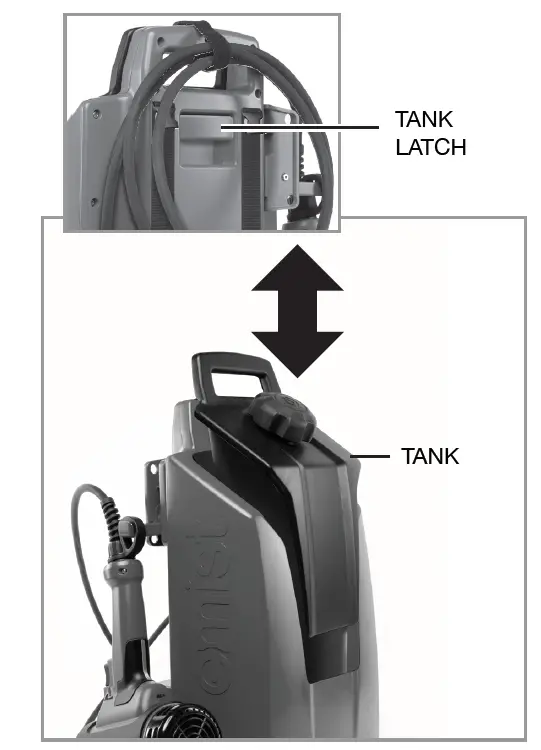 TANK LATCH

TANK

emist