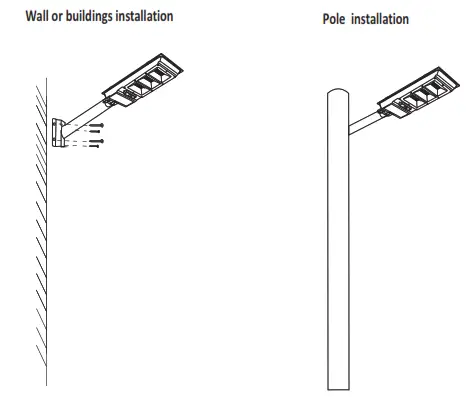 Wall or buildings installation

Pole installation