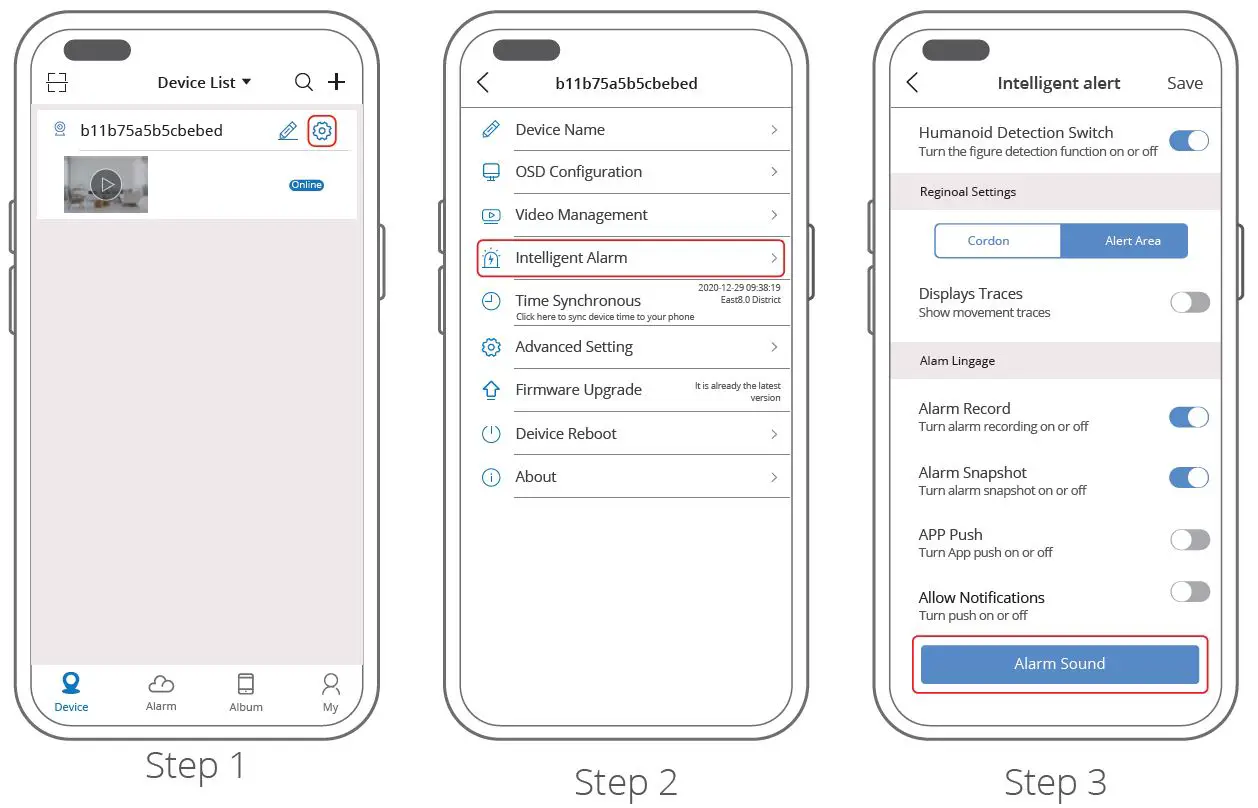 Device List
b11b75a5b5cbebed
Online
Device
Alarm
Album
My

Step 1

b11b75a5b5cbebed
Device Name
OSD Configuration
Video Management
Intelligent Alarm
Time Synchronous
2020-12-29 09:38:19
East8.0 District
Click here to sync device time to your phone
Advanced Setting
Firmware Upgrade
It is already the latest version
Deivice Reboot
About

Step 2

Intelligent alert
Save
Humanoid Detection Switch
Turn the figure detection function on or off
Reginoal Settings
Cordon
Alert Area
Displays Traces
Show movement traces
Alam Lingage
Alarm Record
Turn alarm recording on or off
Alarm Snapshot
Turn alarm snapshot on or off
APP Push
Turn App push on or off
Allow Notifications
Turn push on or off
Alarm Sound

Step 3