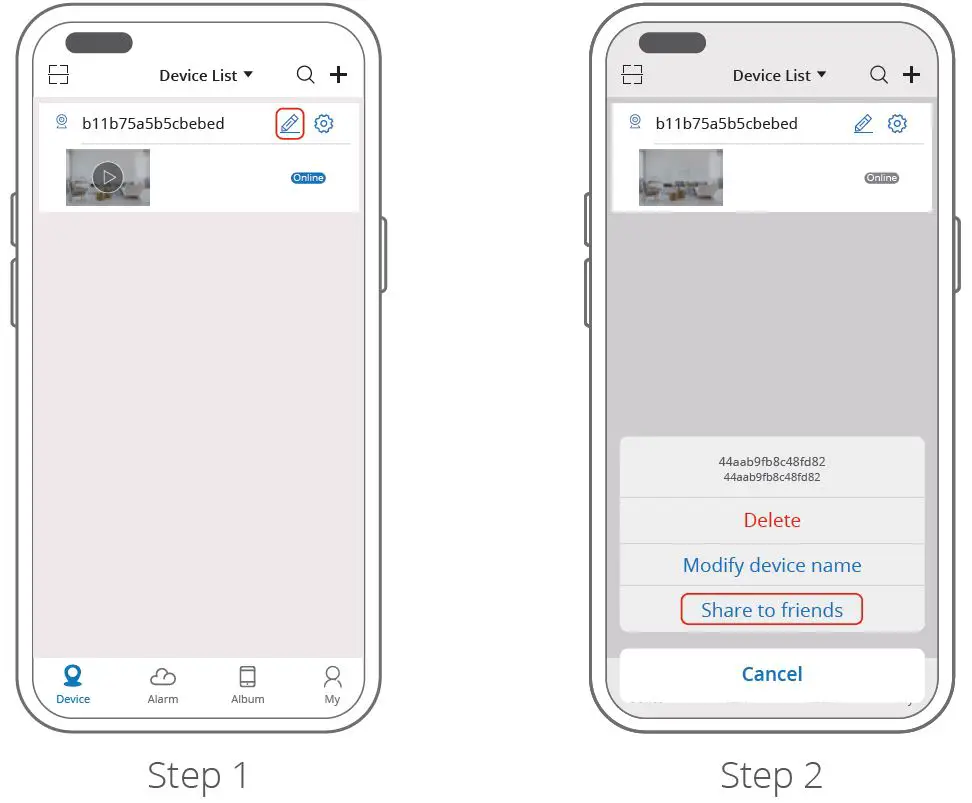 Device List

b11b75a5b5cbebed

Online

Device
Alarm
Album
My

Step 1

Device List

b11b75a5b5cbebed

Online

44aab9fb8c48fd82
44aab9fb8c48fd82

Delete

Modify device name

Share to friends

Cancel

Step 2