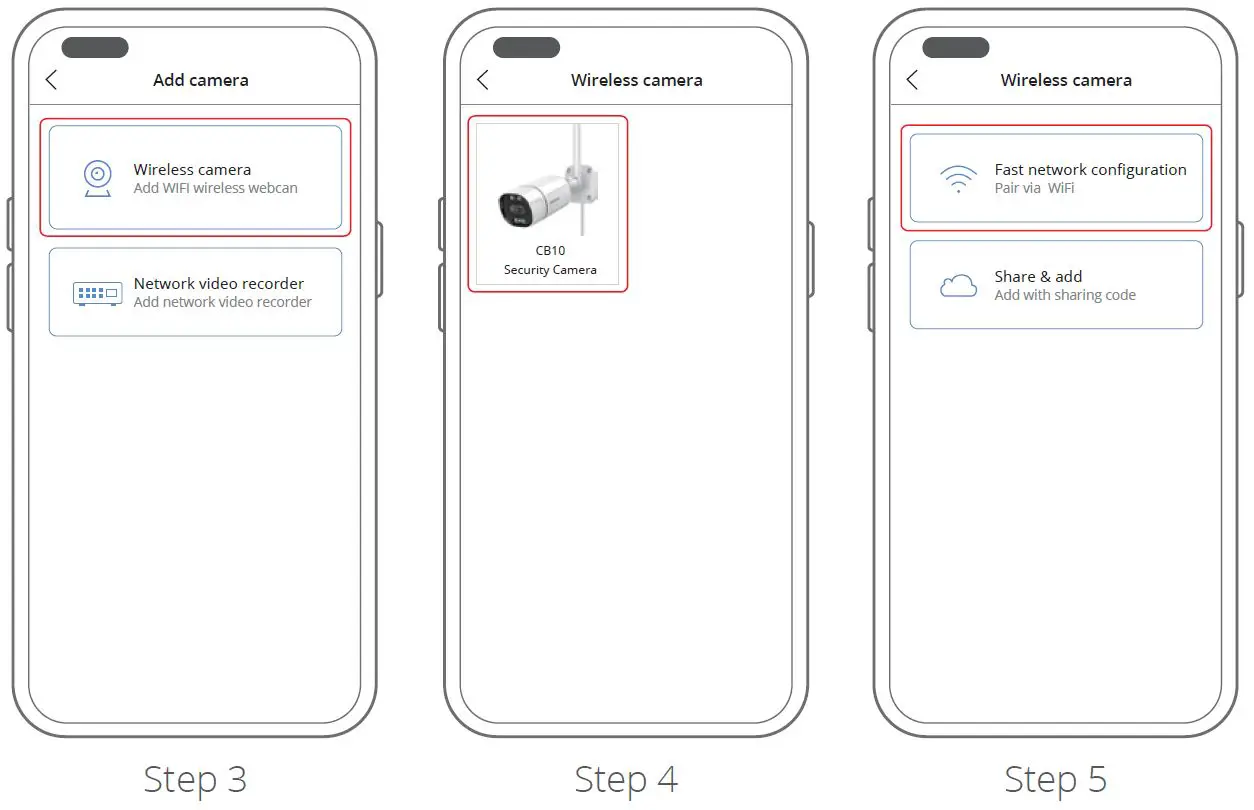 Add camera

Wireless camera
Add WIFI wireless webcan

Network video recorder
Add network video recorder

Step 3

Wireless camera

CB10
Security Camera

Step 4

Wireless camera

Fast network configuration
Pair via WiFi

Share & add
Add with sharing code

Step 5