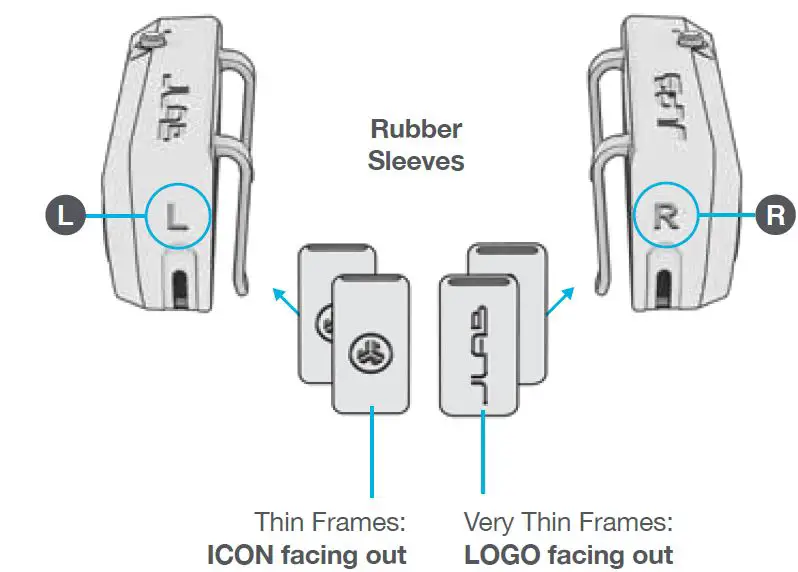 JLAB

L

L

Rubber Sleeves

JLAB

R

R

JLAB

Thin Frames: **ICON facing out**

Very Thin Frames: **LOGO facing out**