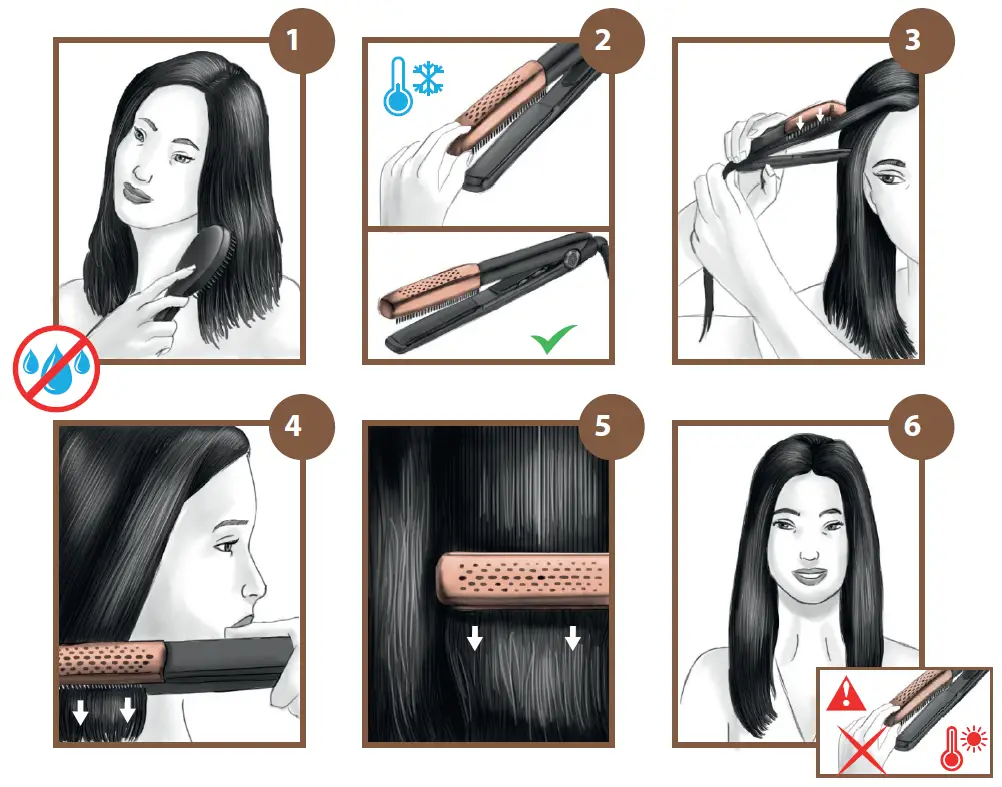 1

2

3

4

5

6