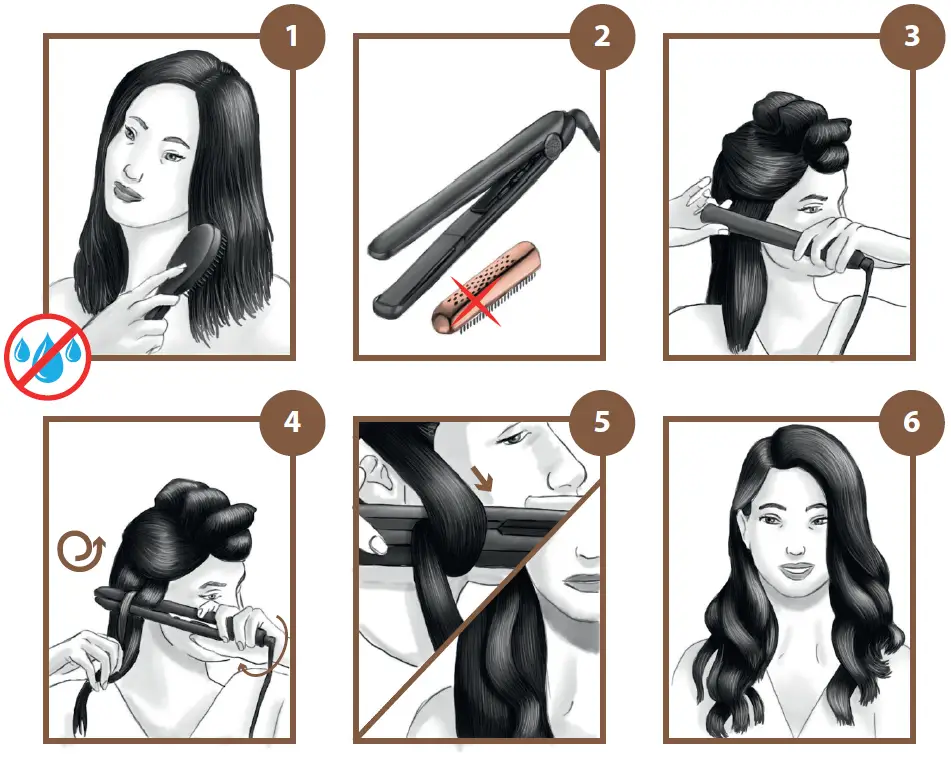 1

2

3

4

5

6