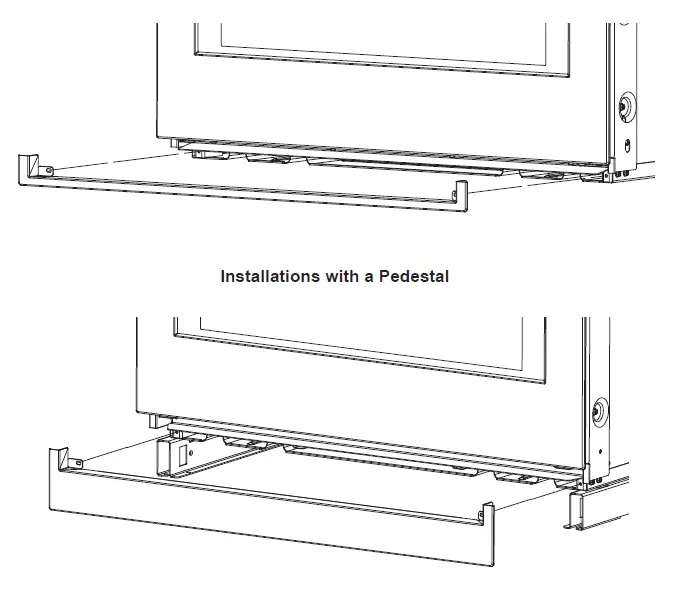 Installations with a Pedestal