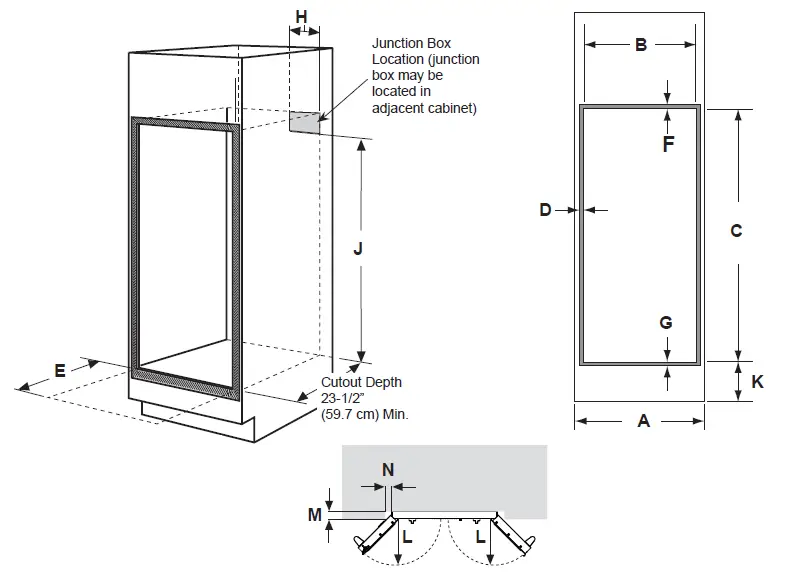 H

Junction Box Location (junction box may be located in adjacent cabinet)

J

E

Cutout Depth 23-1/2" (59.7 cm) Min.

B

F

D

C

G

K

A

N

M

L

L