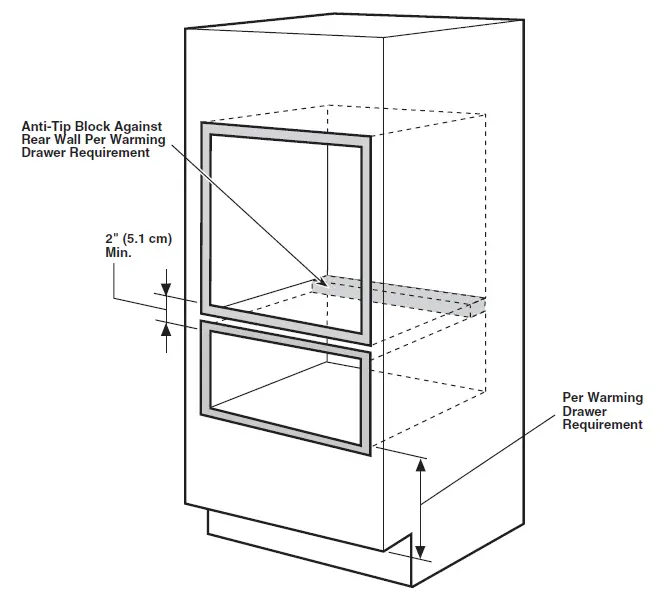 Anti-Tip Block Against Rear Wall Per Warming Drawer Requirement

2" (5.1 cm) Min.

Per Warming Drawer Requirement