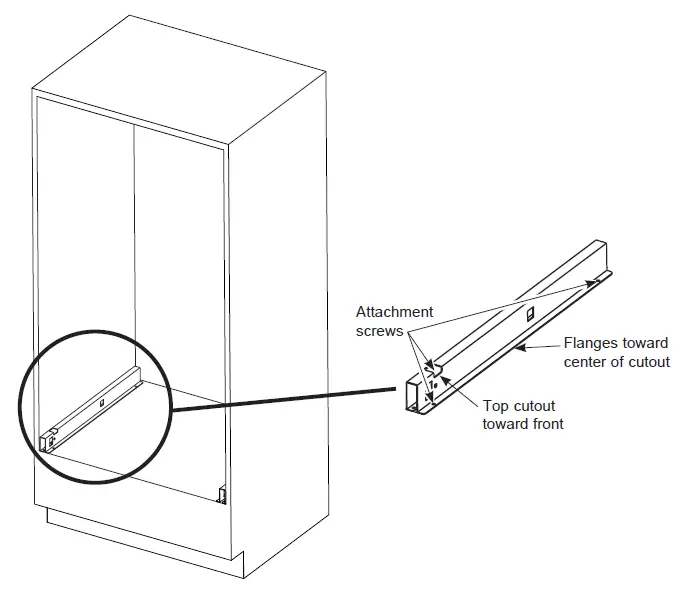 Attachment screws

Flanges toward center of cutout

Top cutout toward front