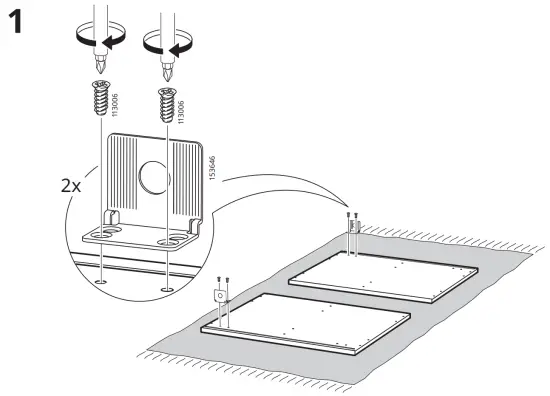 1

113006

113006

153646

2x