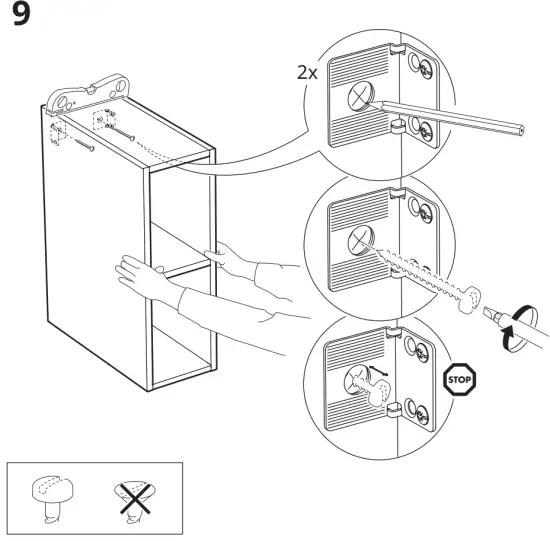 9

2x

STOP