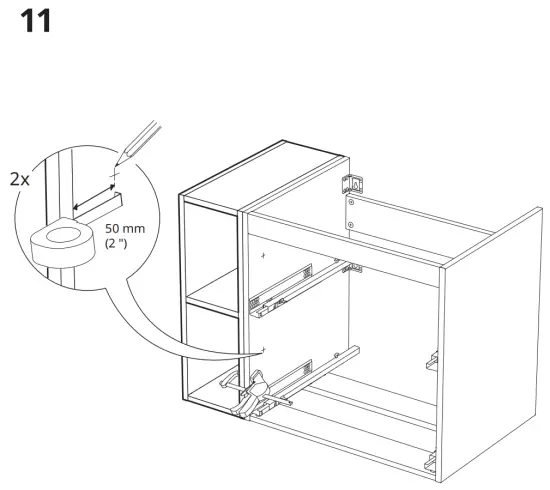 11

2x

50 mm
(2 ")