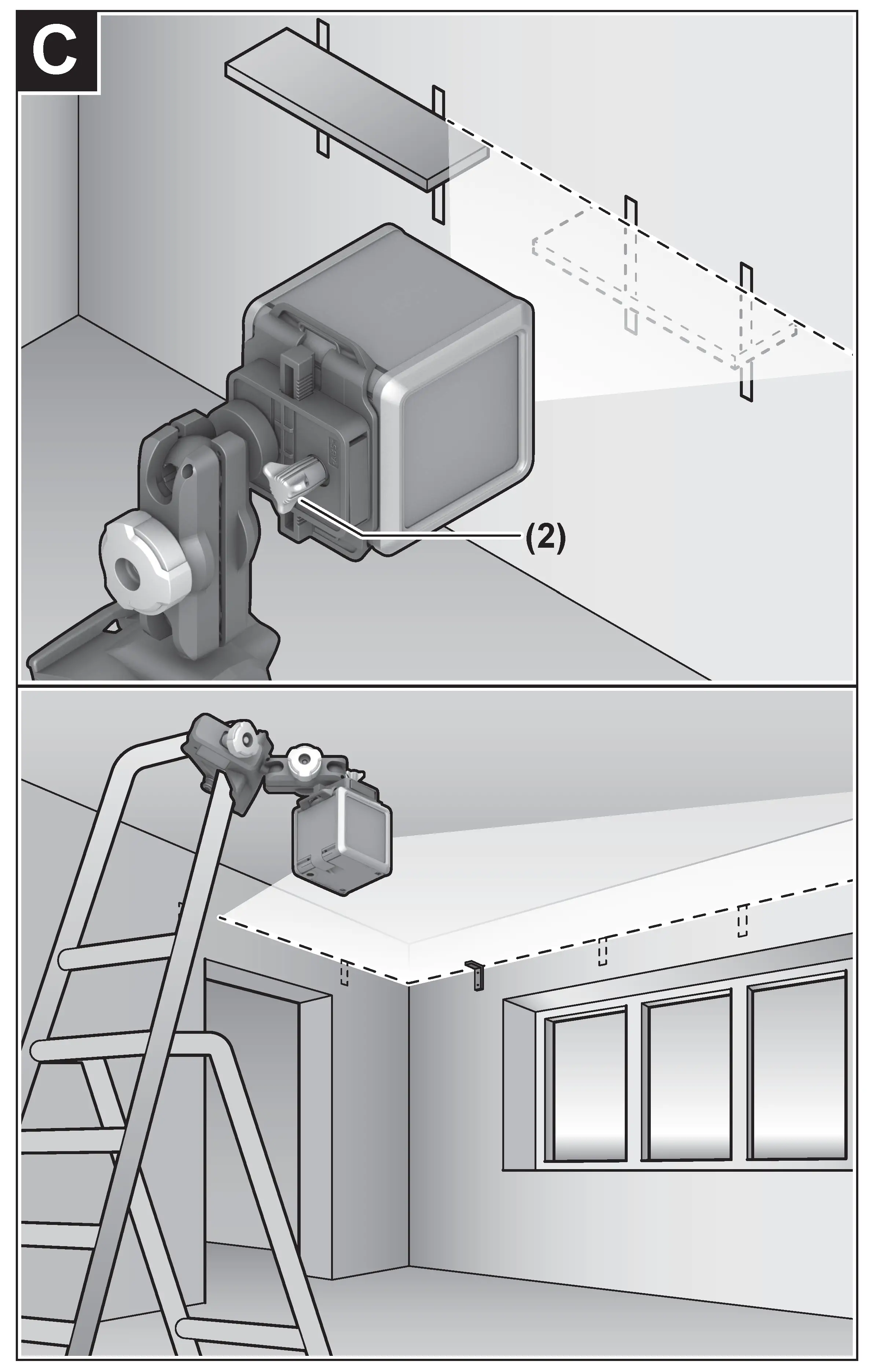 C

(2)