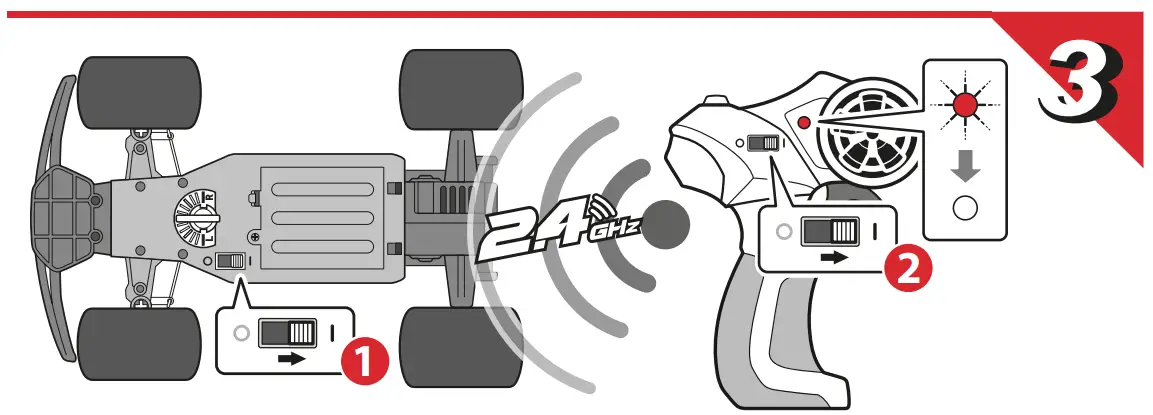 3

2.4 GHz

1

2