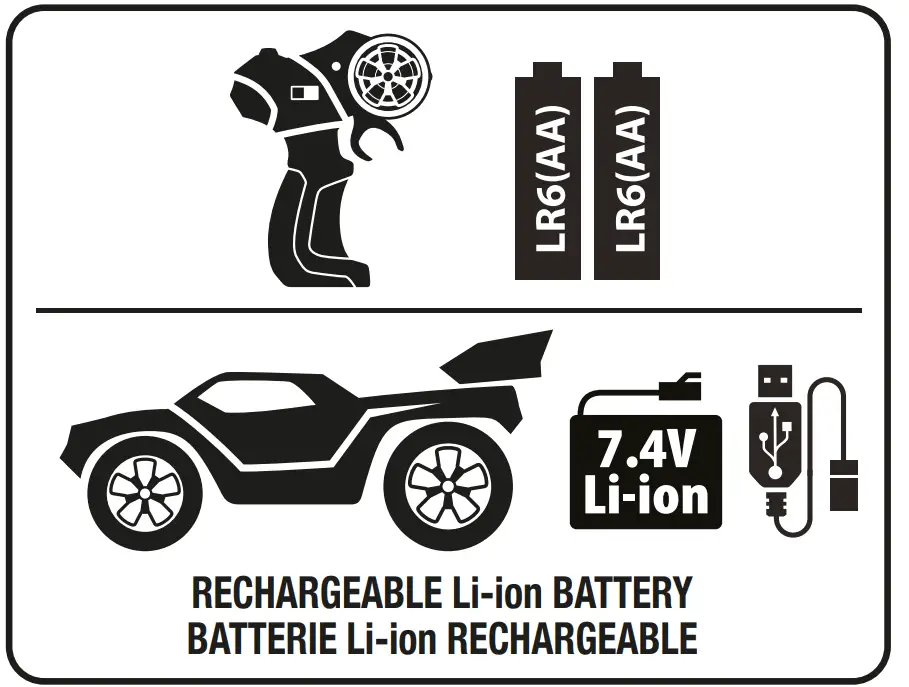 LR6(AA)
LR6(AA)

7.4V
Li-ion

RECHARGEABLE Li-ion BATTERY
BATTERIE Li-ion RECHARGEABLE