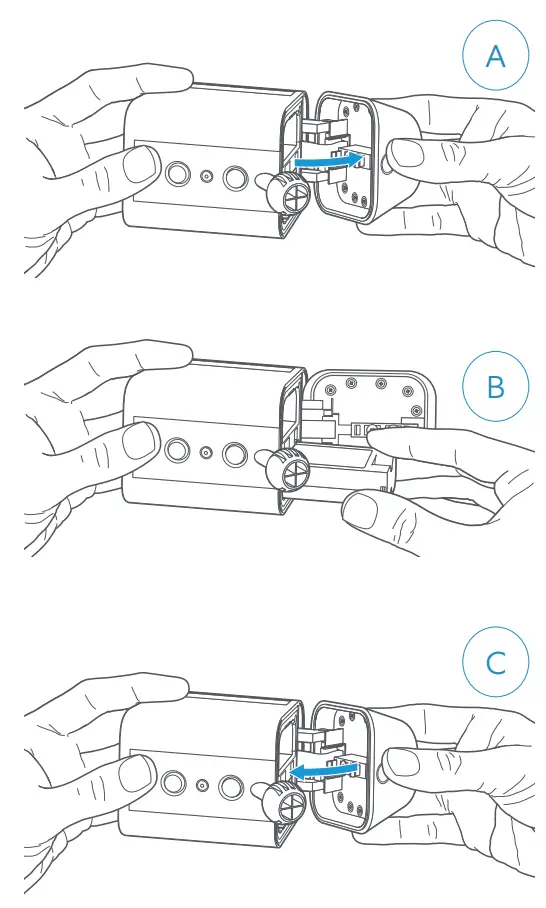 A

B

C