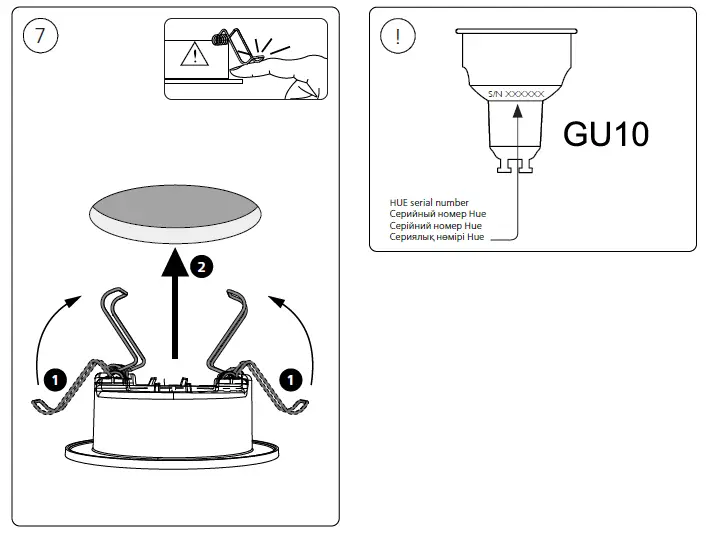 7

!

2

1

1

!

S/N XXXXXX

GU10

HUE serial number
Серийный номер Hue
Серійний номер Hue
Сериялық нөмірі Hue