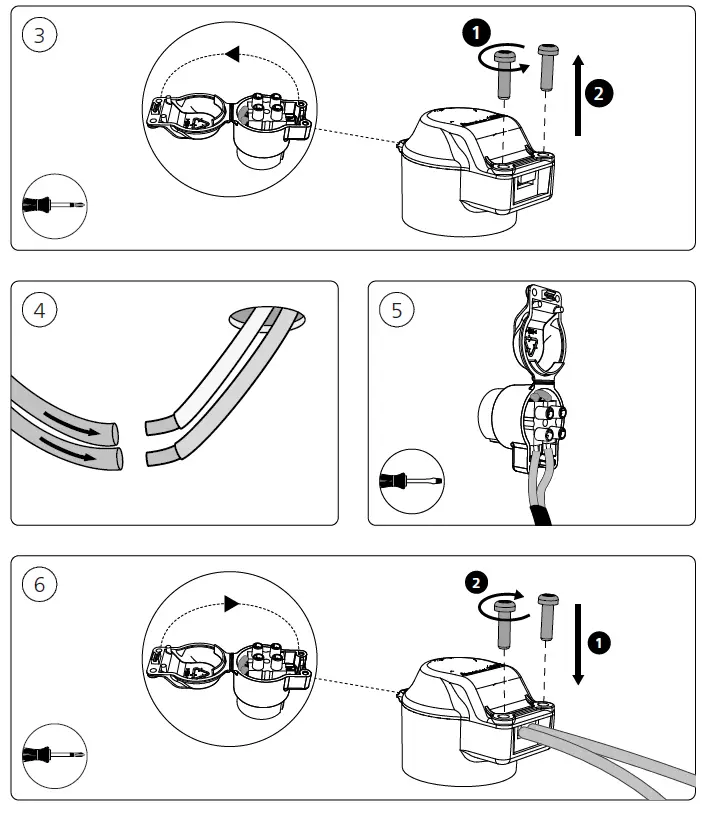 3
1
2
4
5
6
2
1