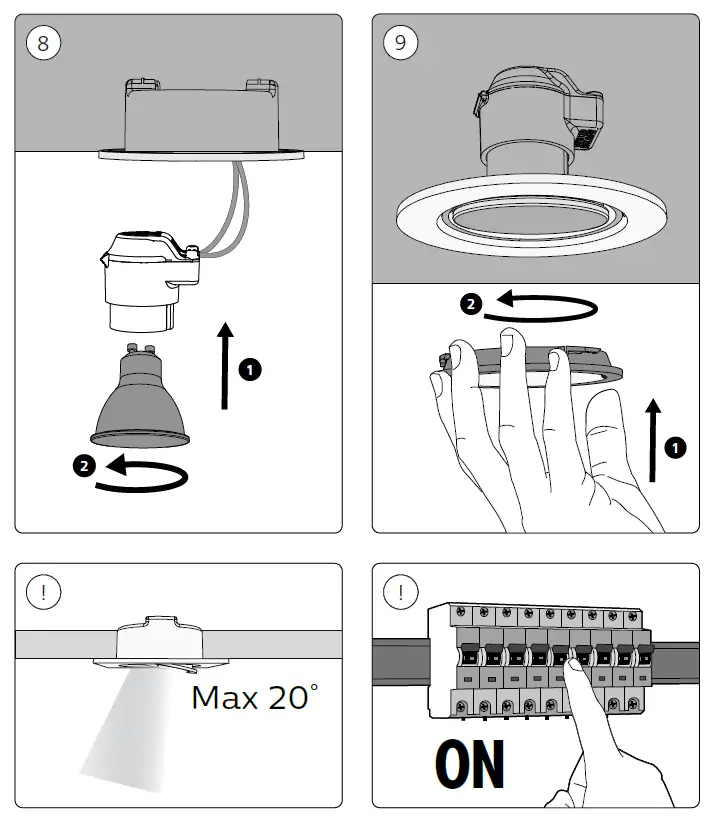 8

1

2

9

2

1

!

Max 20°

!

ON