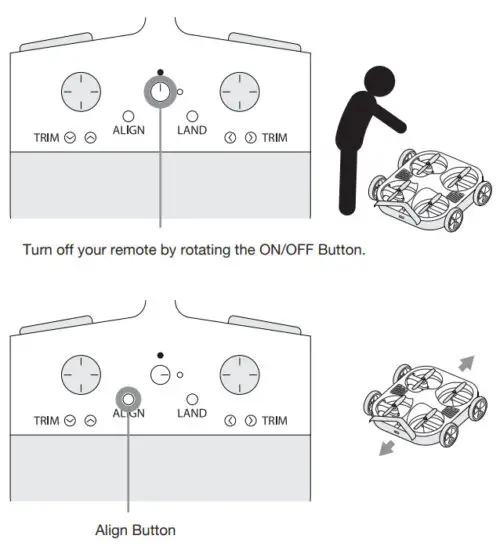 TRIM ALIGN LAND TRIM

Turn off your remote by rotating the ON/OFF Button.

TRIM ALIGN LAND TRIM

Align Button