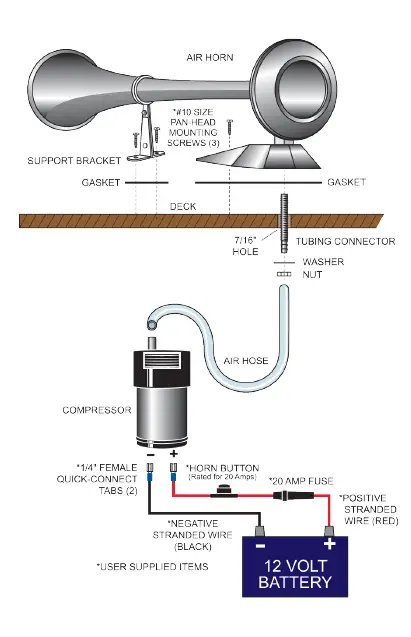 AIR HORN

*#10 SIZE PAN-HEAD MOUNTING SCREWS (3)

SUPPORT BRACKET

GASKET

GASKET

DECK

7/16" HOLE

TUBING CONNECTOR

WASHER

NUT

AIR HOSE

COMPRESSOR

−

+

*1/4" FEMALE QUICK-CONNECT TABS (2)

*HORN BUTTON (Rated for 20 Amps)

*20 AMP FUSE

*POSITIVE STRANDED WIRE (RED)

*NEGATIVE STRANDED WIRE (BLACK)

*USER SUPPLIED ITEMS

−

+

12 VOLT BATTERY