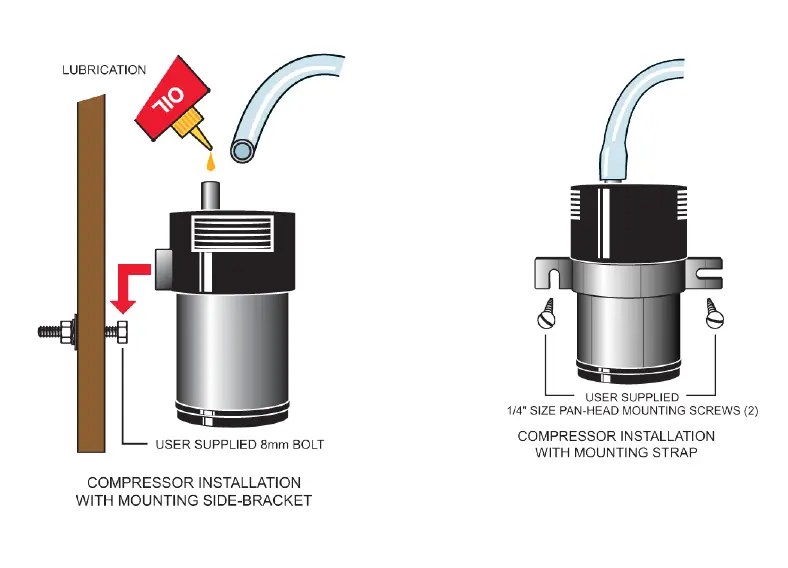 LUBRICATION

OIL

USER SUPPLIED 8mm BOLT

COMPRESSOR INSTALLATION
WITH MOUNTING SIDE-BRACKET

USER SUPPLIED
1/4" SIZE PAN-HEAD MOUNTING SCREWS (2)

COMPRESSOR INSTALLATION
WITH MOUNTING STRAP